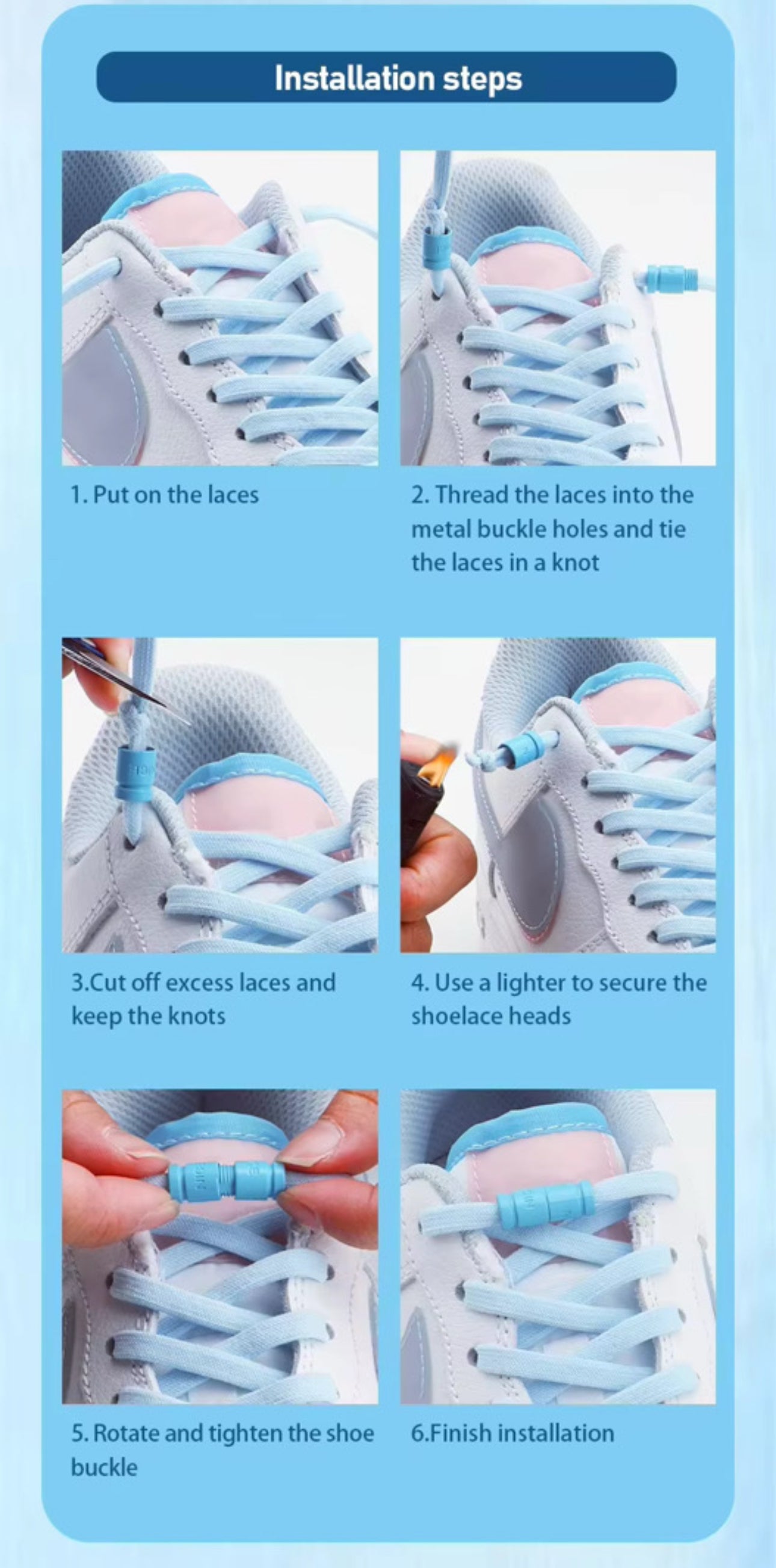 Installation steps

1. Put on the laces

2. Thread the laces into the metal buckle holes and tie the laces in a knot

3.Cut off excess laces and keep the knots

4. Use a lighter to secure the shoelace heads

5. Rotate and tighten the shoe buckle

6.Finish installation